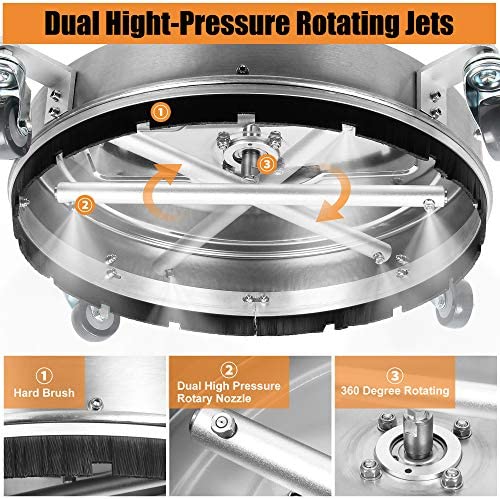 Dual Hight-Pressure Rotating Jets

1

3

2

1
Hard Brush

2
Dual High Pressure Rotary Nozzle

3
360 Degree Rotating