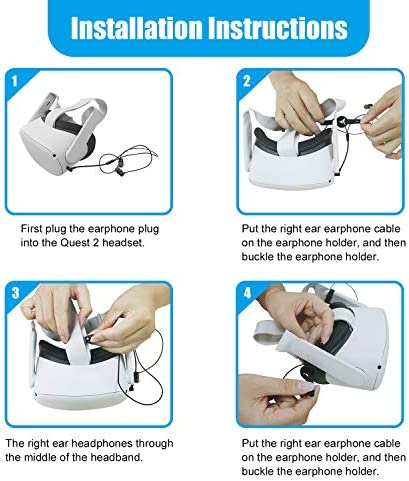 Installation Instructions

1

First plug the earphone plug into the Quest 2 headset.

2

Put the right ear earphone cable on the earphone holder, and then buckle the earphone holder.

3

The right ear headphones through the middle of the headband.

4

Put the right ear earphone cable on the earphone holder, and then buckle the earphone holder.