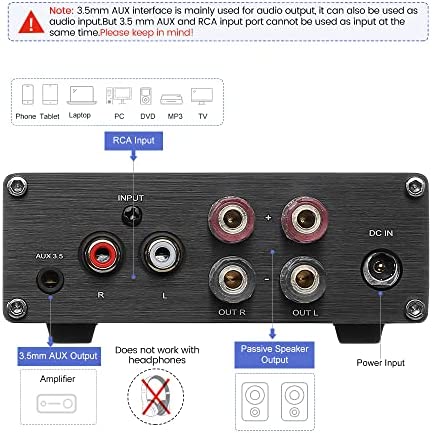 Note: 3.5mm AUX interface is mainly used for audio output, it can also be used as audio input.But 3.5 mm AUX and RCA input port cannot be used as input at the same time.Please keep in mind!

Phone Tablet Laptop PC DVD MP3 TV

RCA Input

INPUT

AUX 3.5

R

L

+

-

OUT R

OUT L

DC IN

3.5mm AUX Output

Amplifier

Does not work with headphones

Passive Speaker Output

Power Input