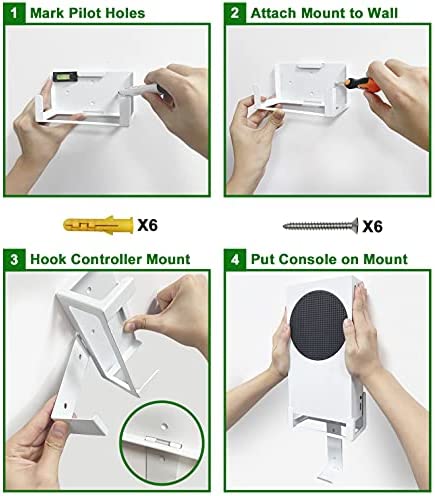 1 Mark Pilot Holes

2 Attach Mount to Wall

X6

X6

3 Hook Controller Mount

4 Put Console on Mount