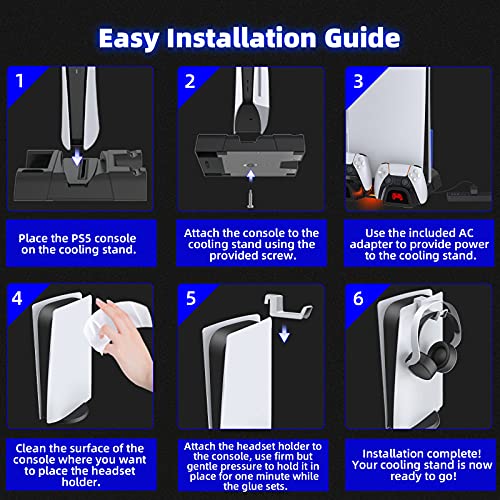 Easy Installation Guide

1

Place the PS5 console on the cooling stand.

2

Attach the console to the cooling stand using the provided screw.

3

Use the included AC adapter to provide power to the cooling stand.

4

Clean the surface of the console where you want to place the headset holder.

5

Attach the headset holder to the console, use firm but gentle pressure to hold it in place for one minute while the glue sets.

6

Installation complete! Your cooling stand is now ready to go!