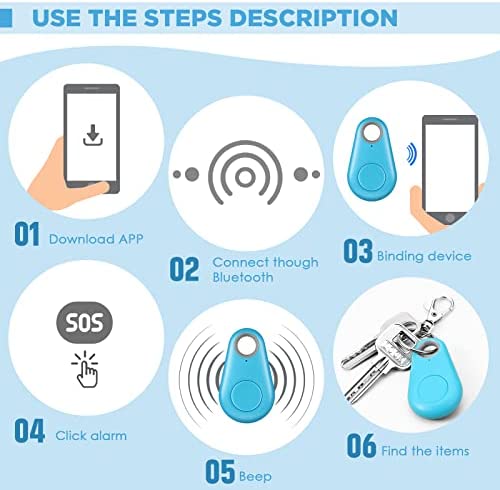 USE THE STEPS DESCRIPTION

01 Download APP

02 Connect though Bluetooth

03 Binding device

SOS

04 Click alarm

05 Beep

06 Find the items