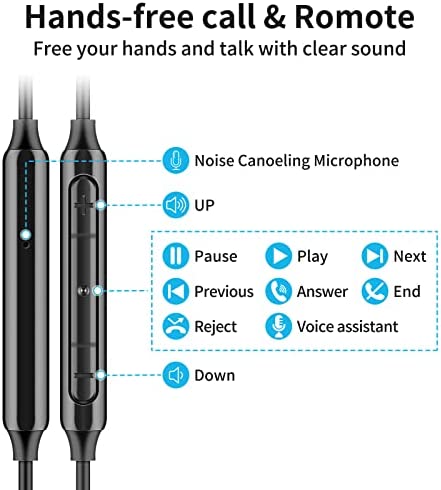 Hands-free call & Romote
Free your hands and talk with clear sound

Noise Canoeling Microphone

UP

Pause
Play
Next
Previous
Answer
End
Reject
Voice assistant

Down