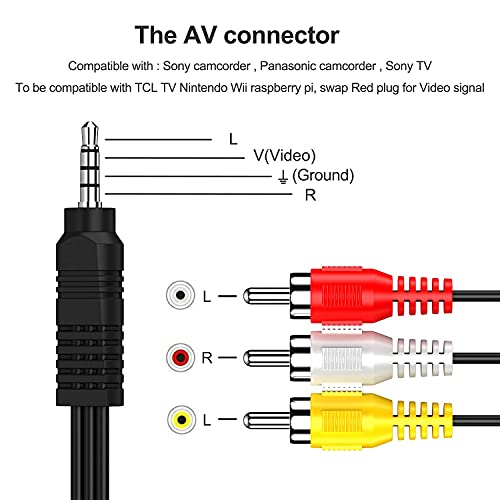 The AV connector

Compatible with : Sony camcorder , Panasonic camcorder , Sony TV

To be compatible with TCL TV Nintendo Wii raspberry pi, swap Red plug for Video signal

L

V(Video)

⏚ (Ground)

R

L

R

L