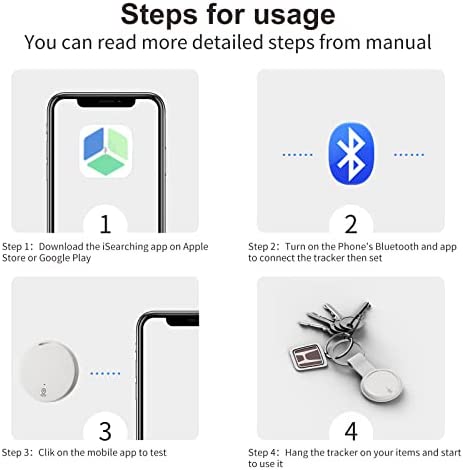 Steps for usage
You can read more detailed steps from manual

1

Step 1: Download the iSearching app on Apple Store or Google Play

2

Step 2: Turn on the Phone's Bluetooth and app to connect the tracker then set

3

Step 3: Clik on the mobile app to test

4

Step 4: Hang the tracker on your items and start to use it