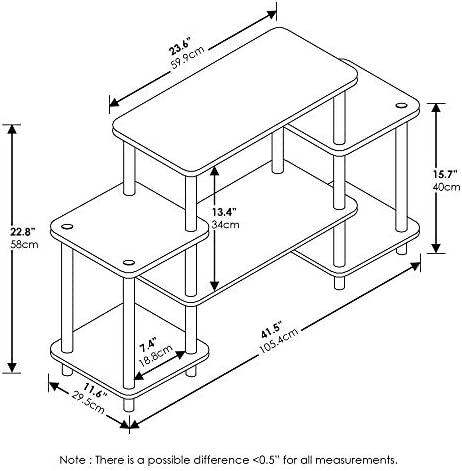 23.6"
59.9cm

22.8"
58cm

13.4"
34cm

15.7"
40cm

7.4"
18.8cm

41.5"
105.4cm

11.6"
29.5cm

Note : There is a possible difference <0.5" for all measurements.