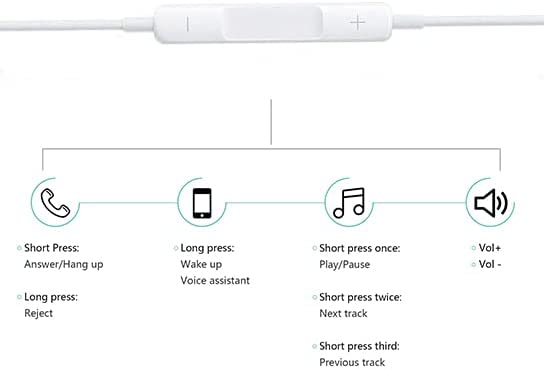 Short Press:
Answer/Hang up

Long press:
Reject

Long press:
Wake up
Voice assistant

Short press once:
Play/Pause

Short press twice:
Next track

Short press third:
Previous track

Vol+
Vol -